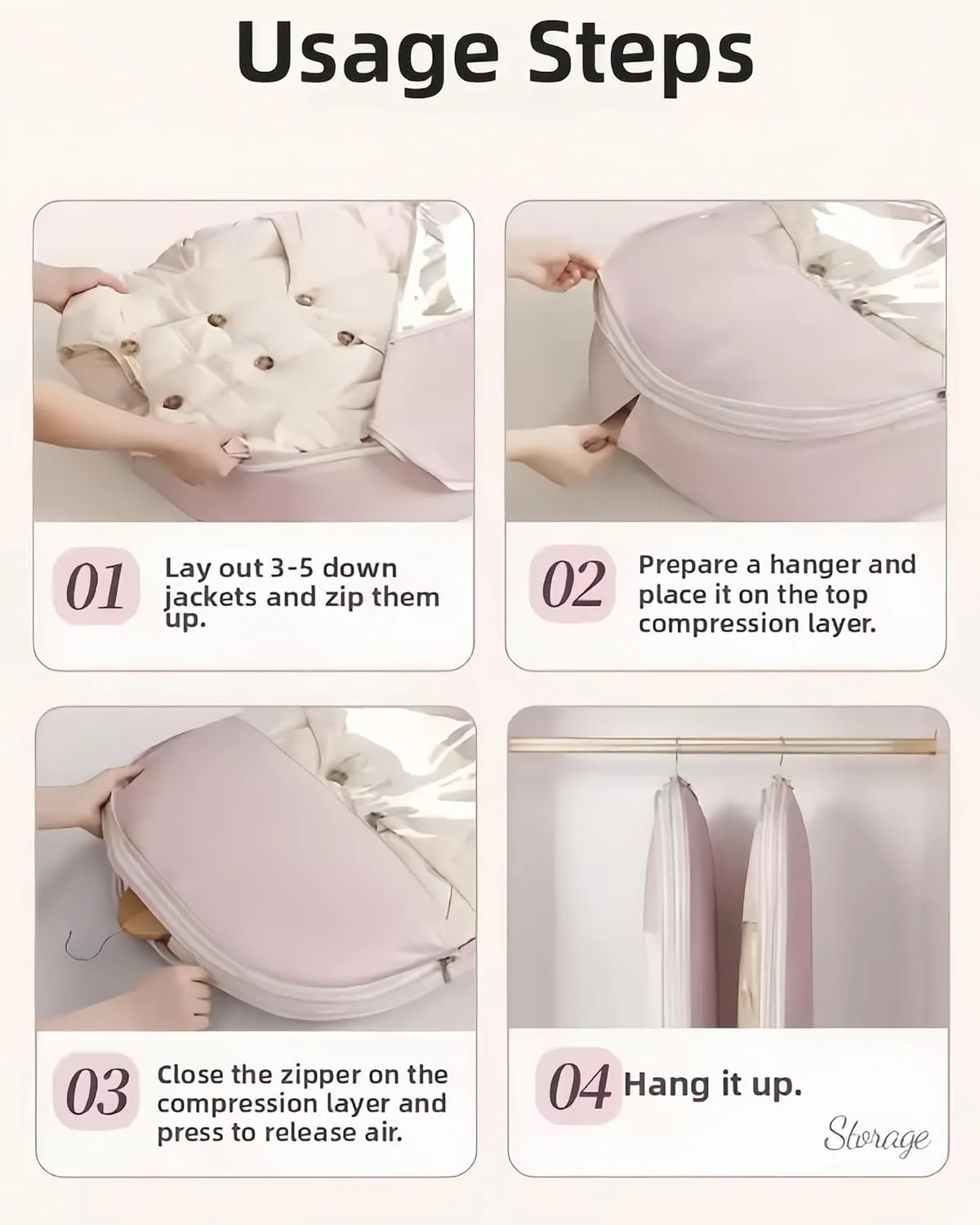 Usage Steps

01 Lay out 3-5 down jackets and zip them up.

02 Prepare a hanger and place it on the top compression layer.

03 Close the zipper on the compression layer and press to release air.

04 Hang it up.

Storage